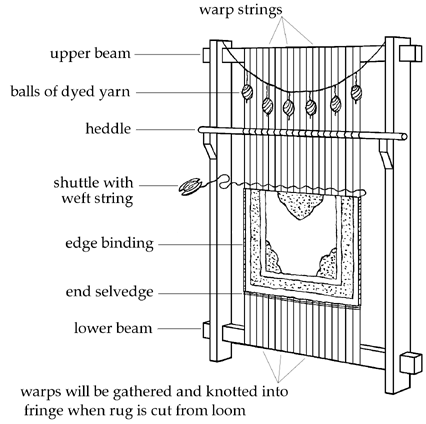 warp strings

upper beam

balls of dyed yarn

heddle

shuttle with weft string

edge binding

end selvedge

lower beam

warps will be gathered and knotted into fringe when rug is cut from loom